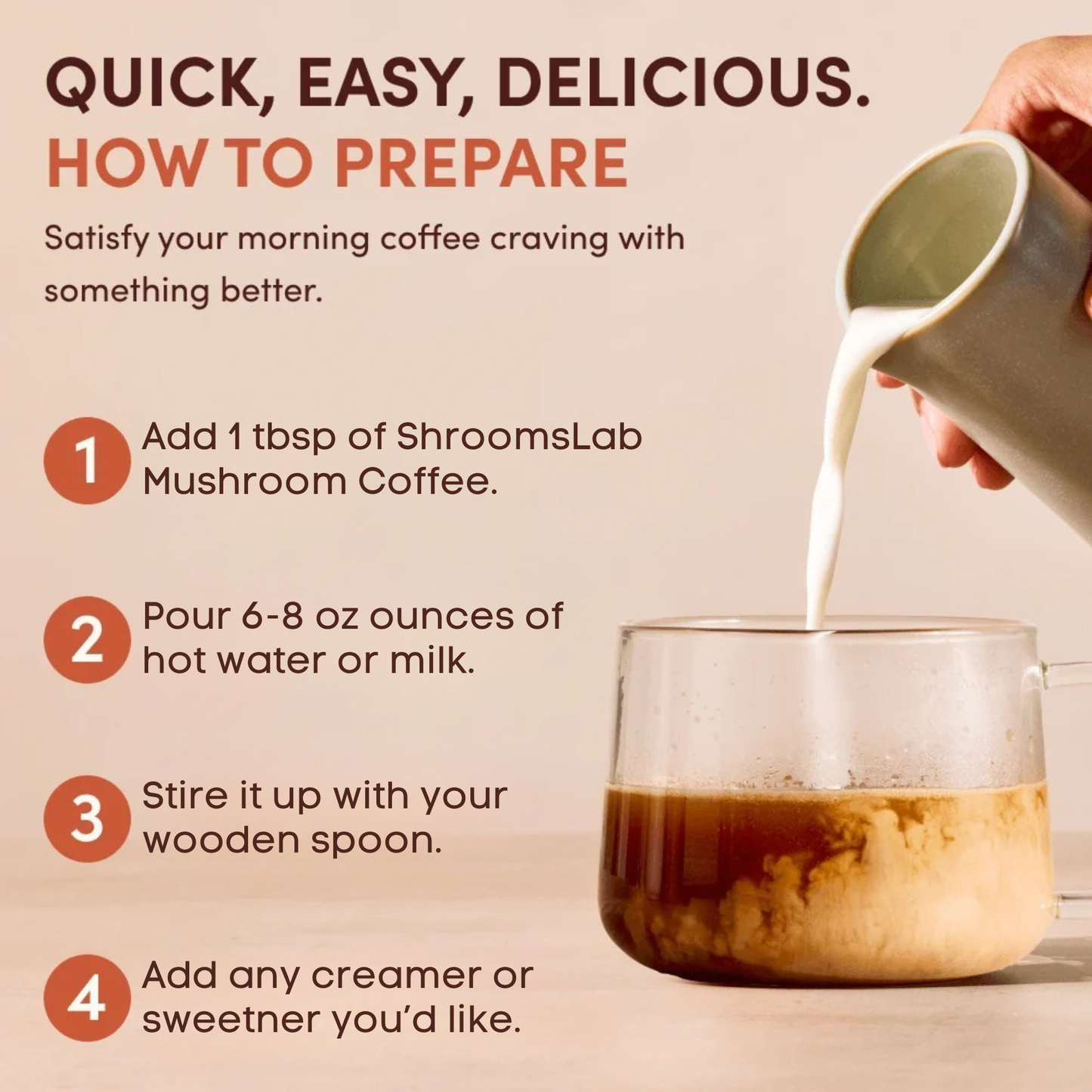 QUICK, EASY, DELICIOUS.
HOW TO PREPARE

Satisfy your morning coffee craving with something better.

1 Add 1 tbsp of ShroomsLab Mushroom Coffee.

2 Pour 6-8 oz ounces of hot water or milk.

3 Stire it up with your wooden spoon.

4 Add any creamer or sweetner you'd like.