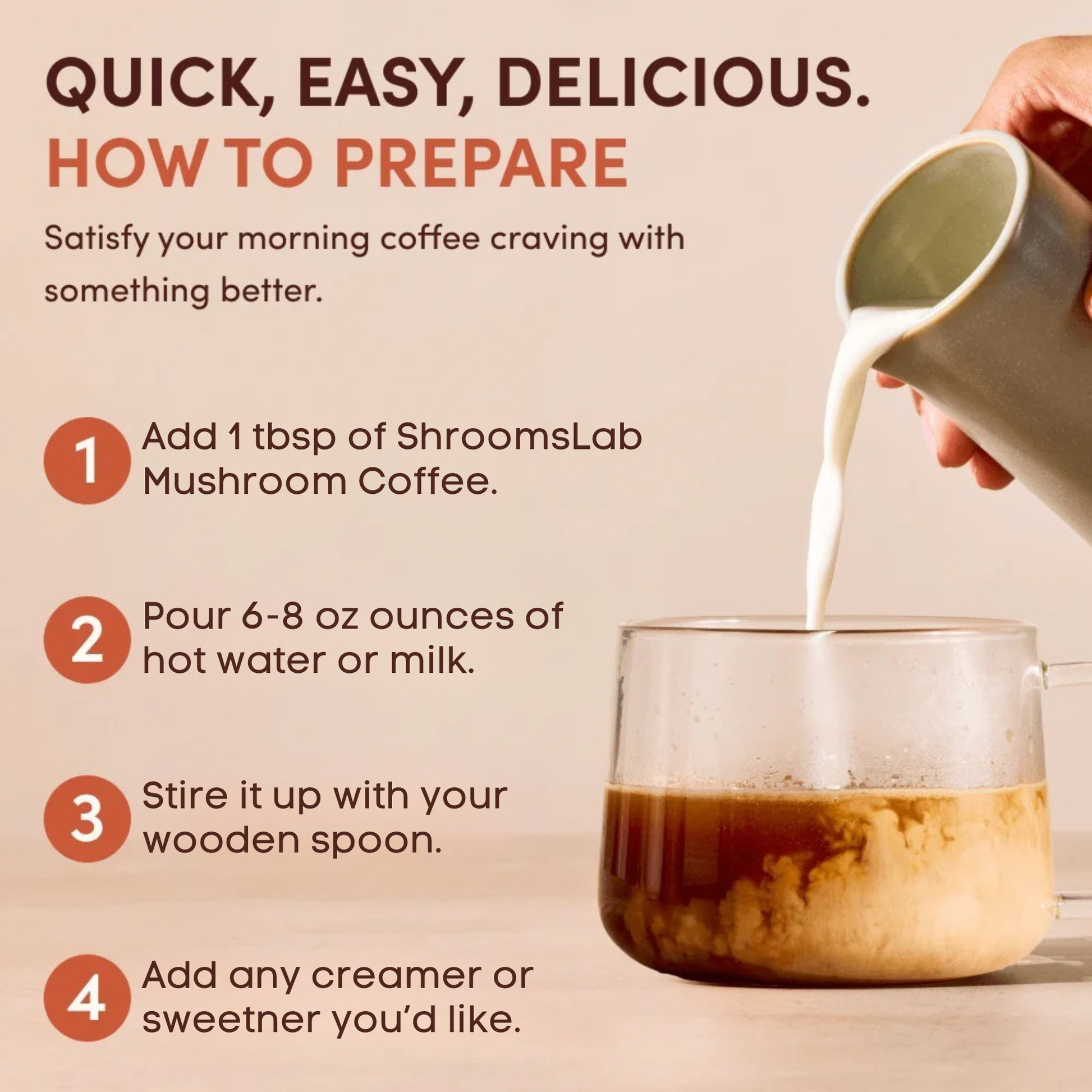 QUICK, EASY, DELICIOUS.
HOW TO PREPARE

Satisfy your morning coffee craving with something better.

1 Add 1 tbsp of ShroomsLab Mushroom Coffee.

2 Pour 6-8 oz ounces of hot water or milk.

3 Stire it up with your wooden spoon.

4 Add any creamer or sweetner you'd like.